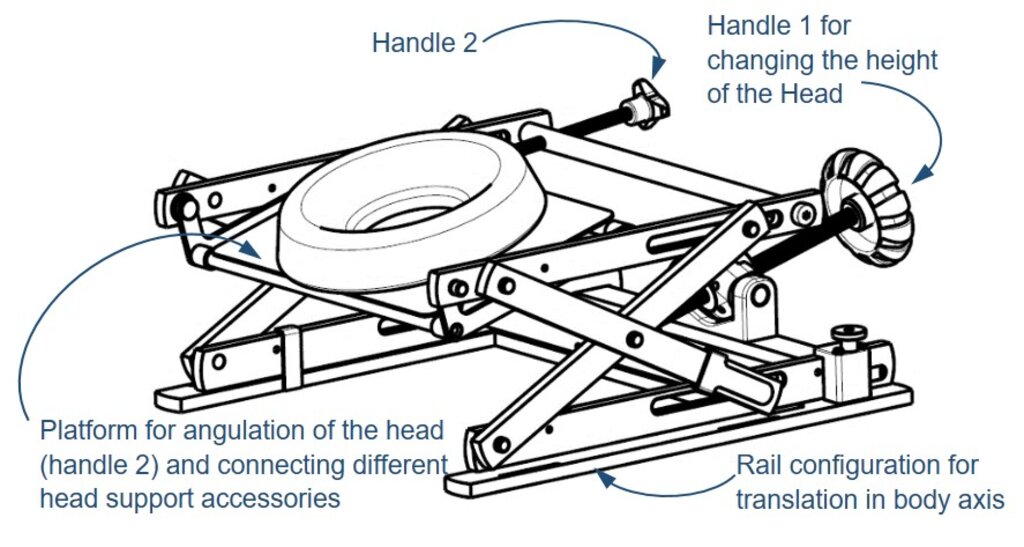 Handle 2

Handle 1 for changing the height of the Head

Platform for angulation of the head (handle 2) and connecting different head support accessories

Rail configuration for translation in body axis